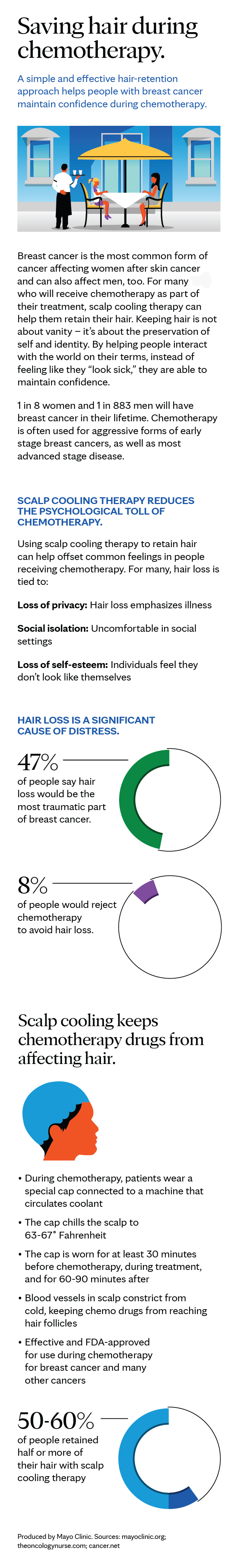 Saving hair during chemotherapy.

A simple and effective hair-retention approach helps people with breast cancer maintain confidence during chemotherapy.

Breast cancer is the most common form of cancer affecting women after skin cancer and can also affect men, too. For many who will receive chemotherapy as part of their treatment, scalp cooling therapy can help them retain their hair. Keeping hair is not about vanity – it's about the preservation of self and identity. By helping people interact with the world on their terms, instead of feeling like they "look sick," they are able to maintain confidence.

1 in 8 women and 1 in 883 men will have breast cancer in their lifetime. Chemotherapy is often used for aggressive forms of early stage breast cancers, as well as most advanced stage disease.

SCALP COOLING THERAPY REDUCES THE PSYCHOLOGICAL TOLL OF CHEMOTHERAPY.

Using scalp cooling therapy to retain hair can help offset common feelings in people receiving chemotherapy. For many, hair loss is tied to:

Loss of privacy: Hair loss emphasizes illness

Social isolation: Uncomfortable in social settings

Loss of self-esteem: Individuals feel they don't look like themselves

HAIR LOSS IS A SIGNIFICANT CAUSE OF DISTRESS.

47%
of people say hair loss would be the most traumatic part of breast cancer.

8%
of people would reject chemotherapy to avoid hair loss.

Scalp cooling keeps chemotherapy drugs from affecting hair.

• During chemotherapy, patients wear a special cap connected to a machine that circulates coolant

• The cap chills the scalp to 63-67° Fahrenheit

• The cap is worn for at least 30 minutes before chemotherapy, during treatment, and for 60-90 minutes after

• Blood vessels in scalp constrict from cold, keeping chemo drugs from reaching hair follicles

• Effective and FDA-approved for use during chemotherapy for breast cancer and many other cancers

50-60%
of people retained half or more of their hair with scalp cooling therapy

Produced by Mayo Clinic. Sources: mayoclinic.org; theoncologynurse.com; cancer.net