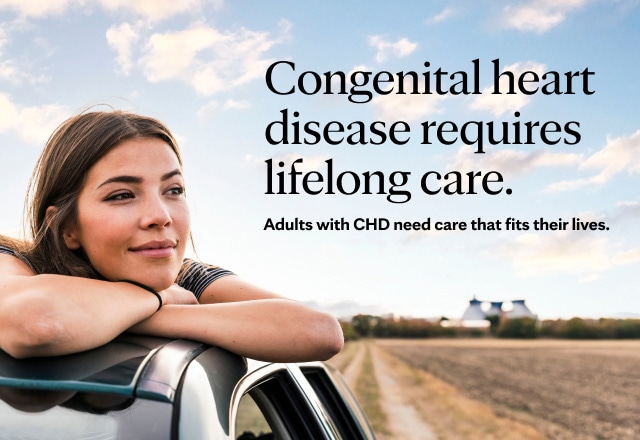 Congenital heart disease requires lifelong care.

Adults with CHD need care that fits their lives.