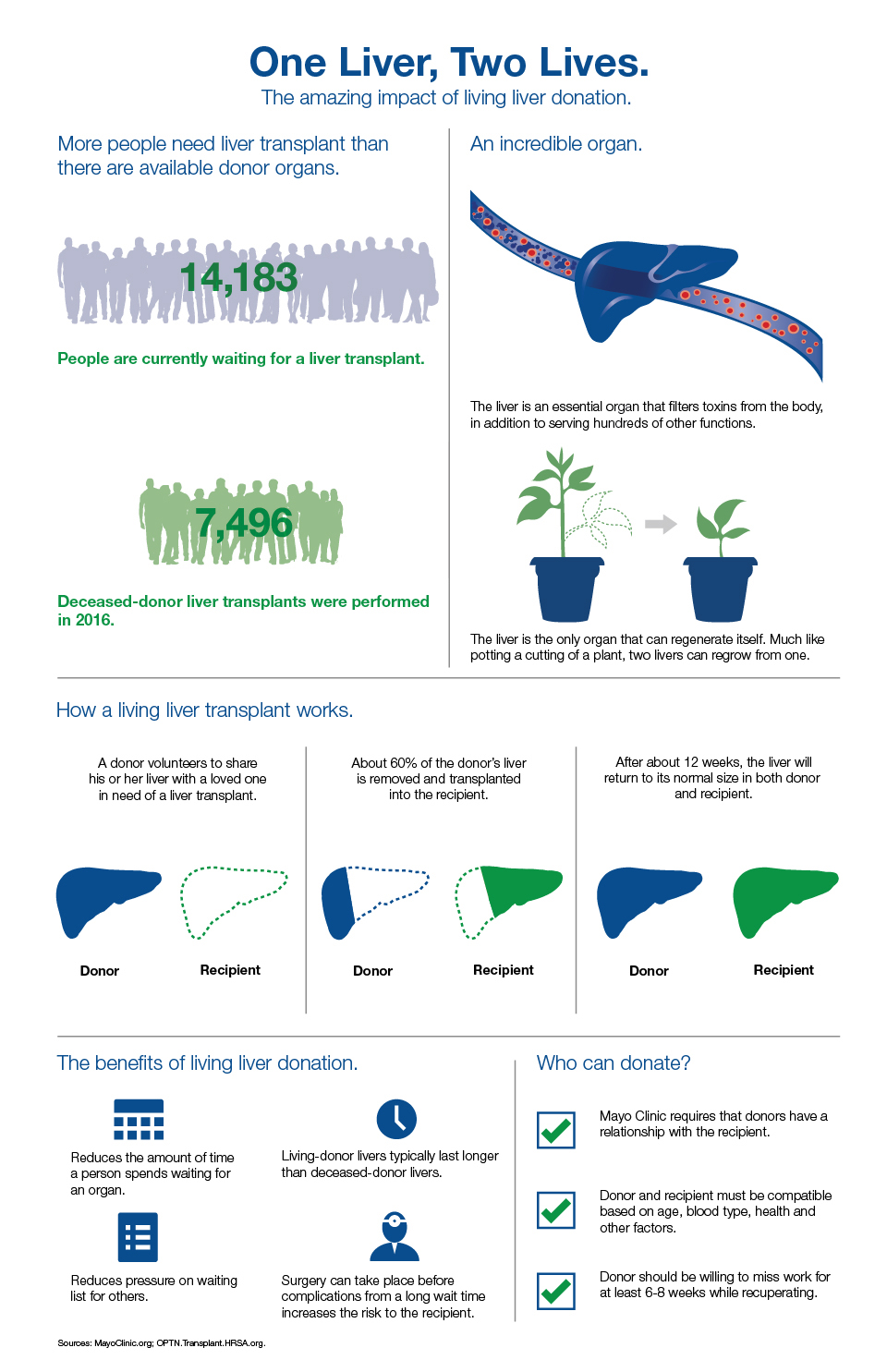 One Liver, Two Lives.
The amazing impact of living liver donation.

More people need liver transplant than there are available donor organs.

14,183

People are currently waiting for a liver transplant.

7,496

Deceased-donor liver transplants were performed in 2016.

An incredible organ.

The liver is an essential organ that filters toxins from the body, in addition to serving hundreds of other functions.

The liver is the only organ that can regenerate itself. Much like potting a cutting of a plant, two livers can regrow from one.

How a living liver transplant works.

A donor volunteers to share his or her liver with a loved one in need of a liver transplant.

Donor
Recipient

About 60% of the donor's liver is removed and transplanted into the recipient.

Donor
Recipient

After about 12 weeks, the liver will return to its normal size in both donor and recipient.

Donor
Recipient

The benefits of living liver donation.

Reduces the amount of time a person spends waiting for an organ.

Living-donor livers typically last longer than deceased-donor livers.

Reduces pressure on waiting list for others.

Surgery can take place before complications from a long wait time increases the risk to the recipient.

Who can donate?

Mayo Clinic requires that donors have a relationship with the recipient.

Donor and recipient must be compatible based on age, blood type, health and other factors.

Donor should be willing to miss work for at least 6-8 weeks while recuperating.

Sources: MayoClinic.org; OPTN.Transplant.HRSA.org.