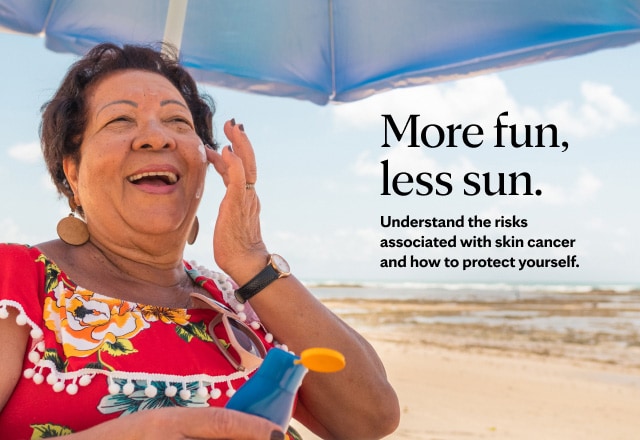 More fun, less sun.

Understand the risks associated with skin cancer and how to protect yourself.