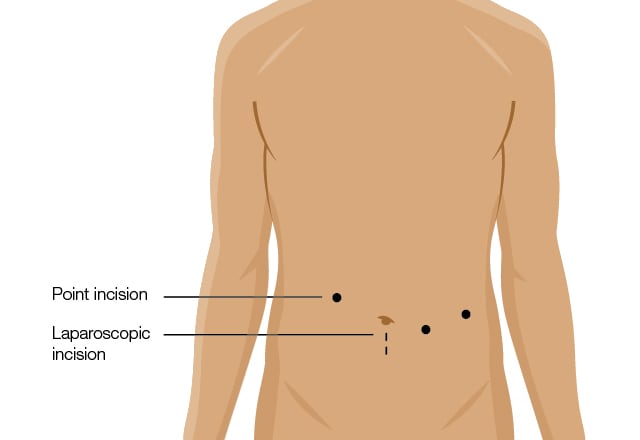 Point incision

Laparoscopic incision