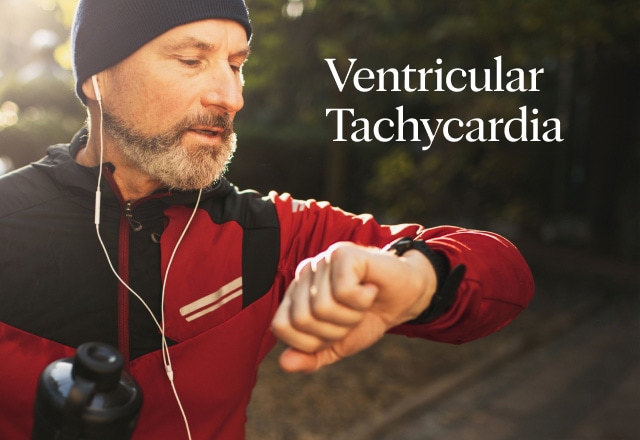 Ventricular Tachycardia