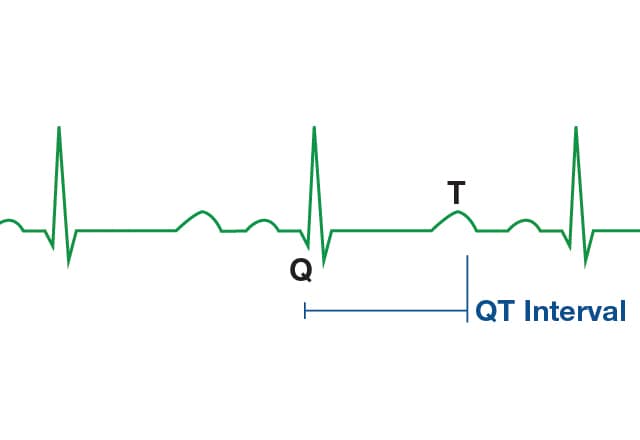 T

Q

QT Interval