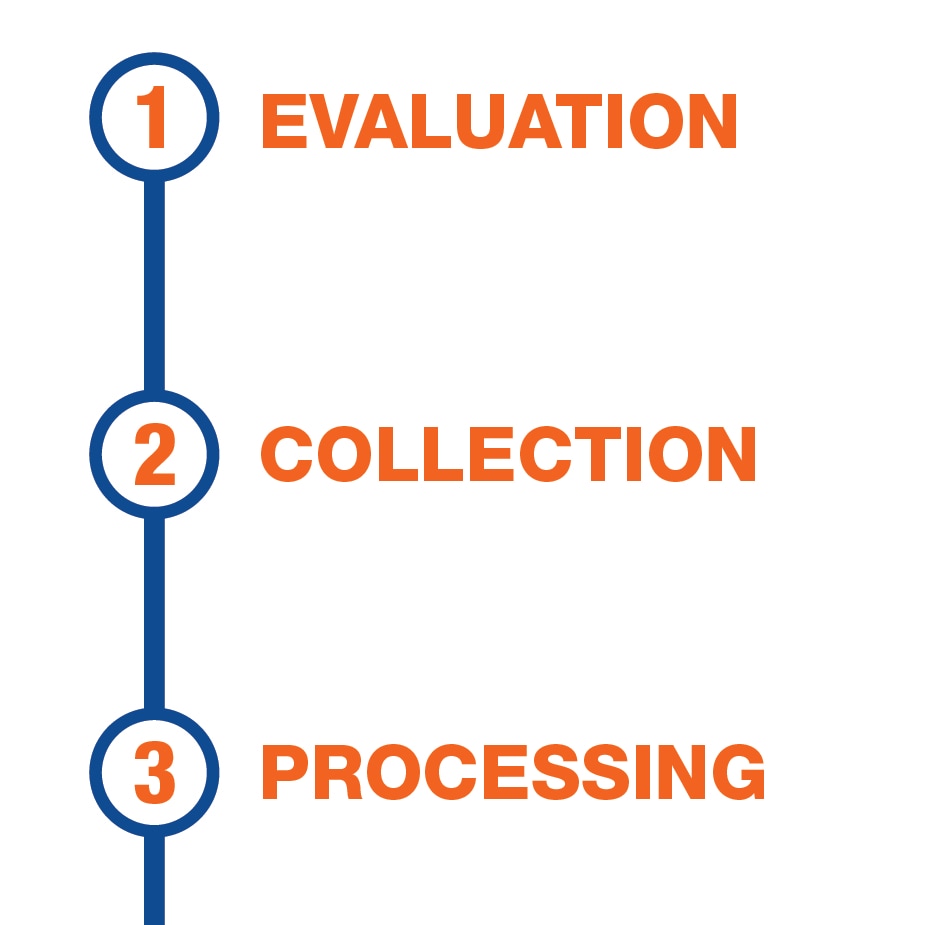 1 EVALUATION

2 COLLECTION

3 PROCESSING