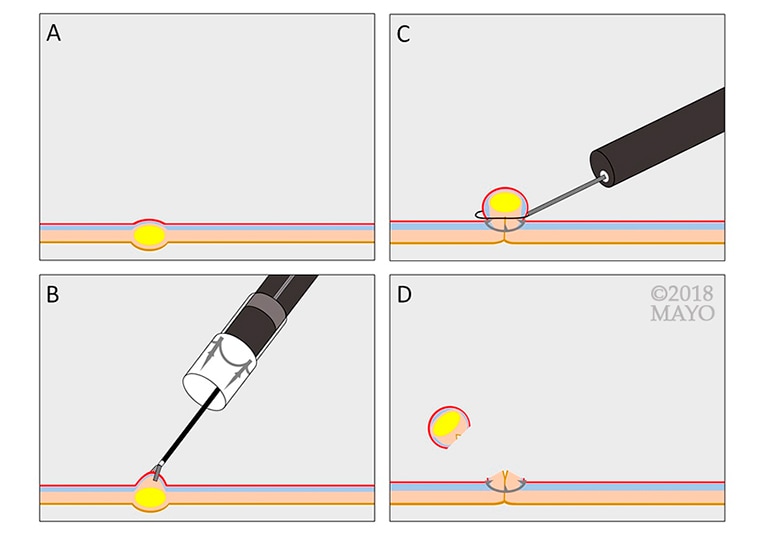 A

C

B

D

©2018 MAYO