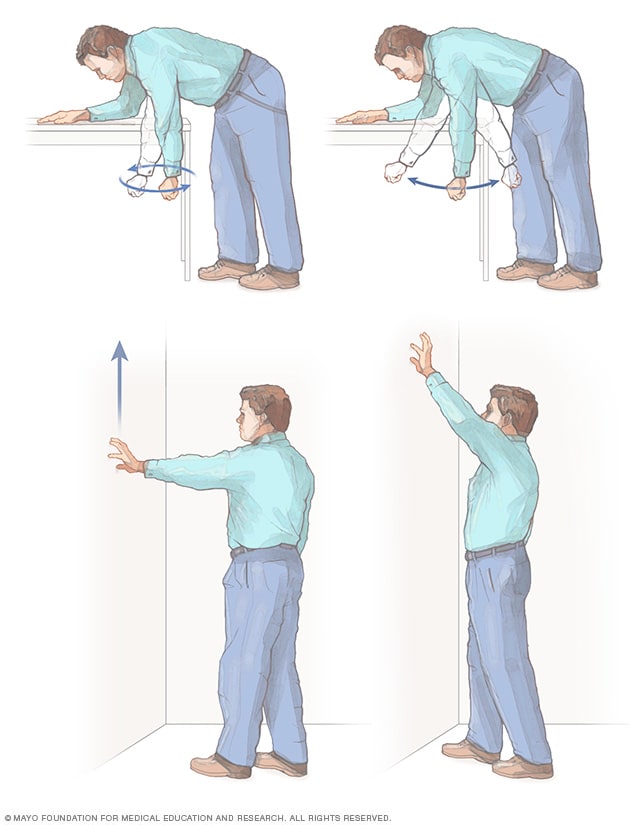 © MAYO FOUNDATION FOR MEDICAL EDUCATION AND RESEARCH. ALL RIGHTS RESERVED.